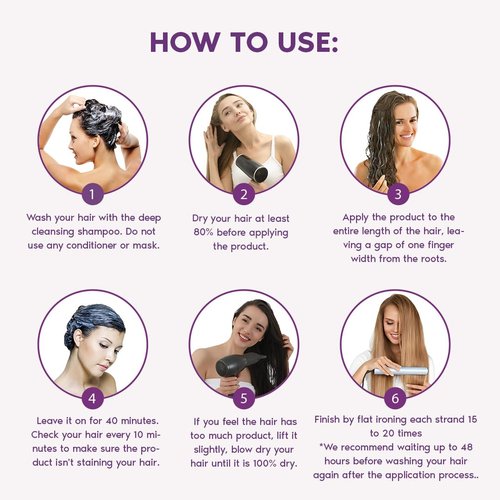 HOW TO USE:

1

Wash your hair with the deep cleansing shampoo. Do not use any conditioner or mask.

2

Dry your hair at least 80% before applying the product.

3

Apply the product to the entire length of the hair, leaving a gap of one finger width from the roots.

4

Leave it on for 40 minutes. Check your hair every 10 minutes to make sure the product isn't staining your hair.

5

If you feel the hair has too much product, lift it slightly, blow dry your hair until it is 100% dry.

6

Finish by flat ironing each strand 15 to 20 times
*We recommend waiting up to 48 hours before washing your hair again after the application process..