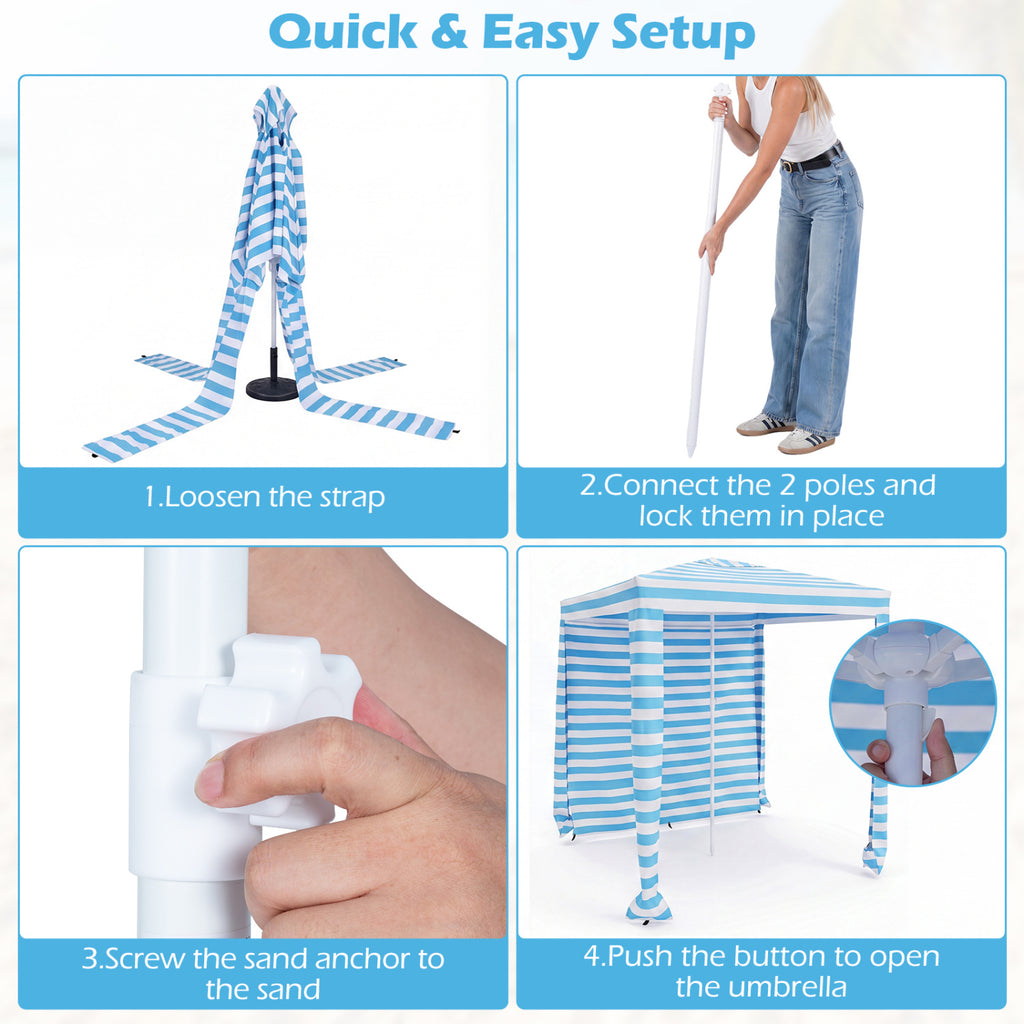 Quick & Easy Setup

1.Loosen the strap

2.Connect the 2 poles and lock them in place

3.Screw the sand anchor to the sand

4.Push the button to open the umbrella