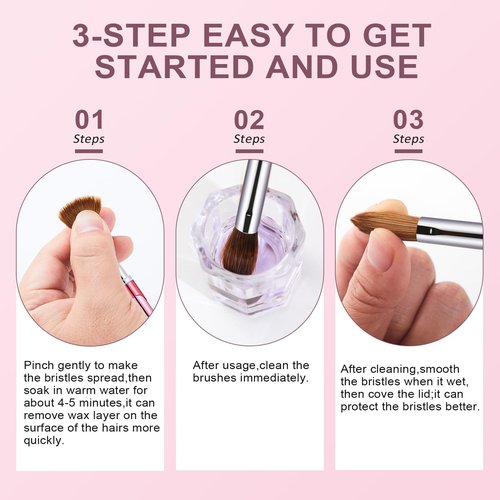 3-STEP EASY TO GET STARTED AND USE

01
Steps

Pinch gently to make the bristles spread,then soak in warm water for about 4-5 minutes,it can remove wax layer on the surface of the hairs more quickly.

02
Steps

After usage,clean the brushes immediately.

03
Steps

After cleaning,smooth the bristles when it wet, then cove the lid;it can protect the bristles better.