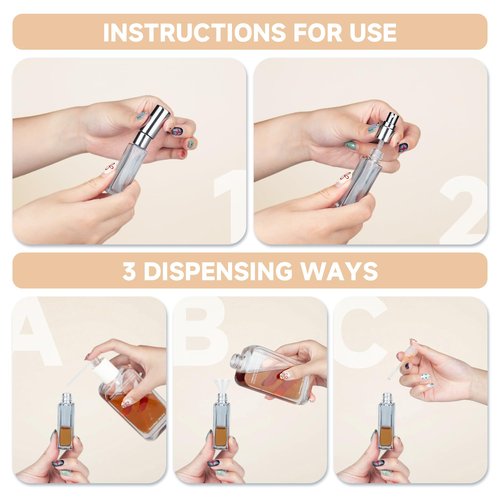 INSTRUCTIONS FOR USE

1

2

3 DISPENSING WAYS

A

B

C