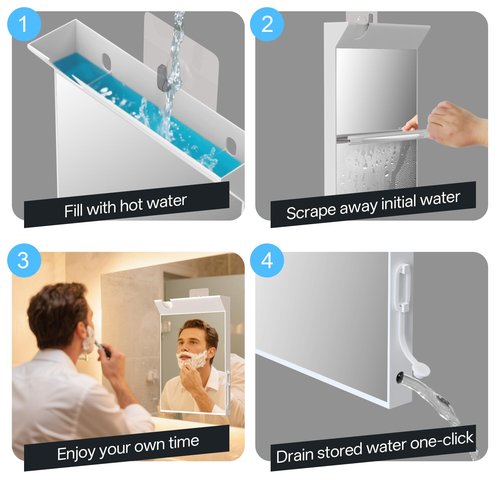 1

Fill with hot water

2

Scrape away initial water

3

Enjoy your own time

4

Drain stored water one-click