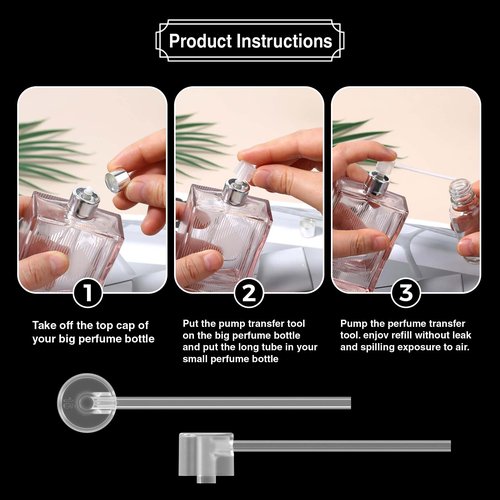 Product Instructions

1

Take off the top cap of your big perfume bottle

2

Put the pump transfer tool on the big perfume bottle and put the long tube in your small perfume bottle

3

Pump the perfume transfer tool. enjov refill without leak and spilling exposure to air.