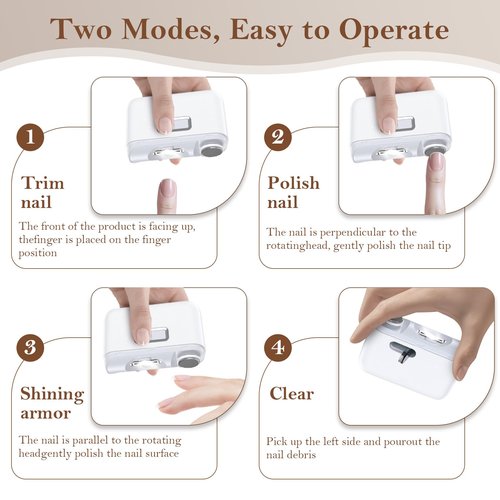 Two Modes, Easy to Operate

1

Trim nail

The front of the product is facing up, thefinger is placed on the finger position

2

Polish nail

The nail is perpendicular to the rotatinghead, gently polish the nail tip

3

Shining armor

The nail is parallel to the rotating headgently polish the nail surface

4

Clear

Pick up the left side and pourout the nail debris