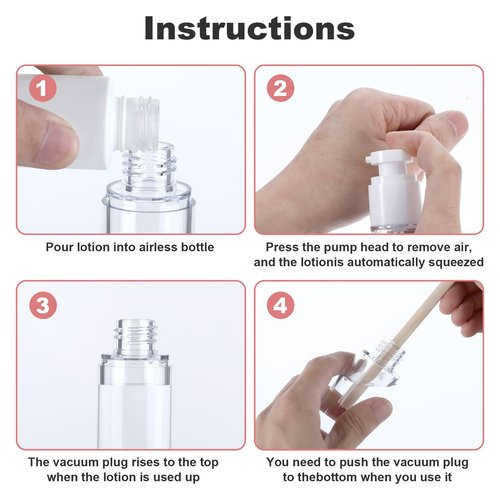 Instructions

1

Pour lotion into airless bottle

2

Press the pump head to remove air, and the lotionis automatically squeezed

3

The vacuum plug rises to the top when the lotion is used up

4

You need to push the vacuum plug to thebottom when you use it