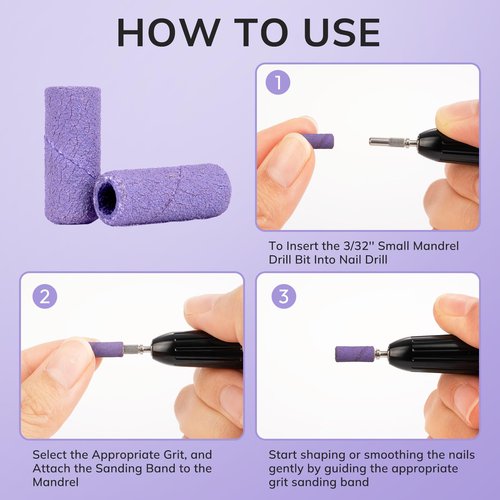 HOW TO USE

1

To Insert the 3/32'' Small Mandrel Drill Bit Into Nail Drill

2

Select the Appropriate Grit, and Attach the Sanding Band to the Mandrel

3

Start shaping or smoothing the nails gently by guiding the appropriate grit sanding band