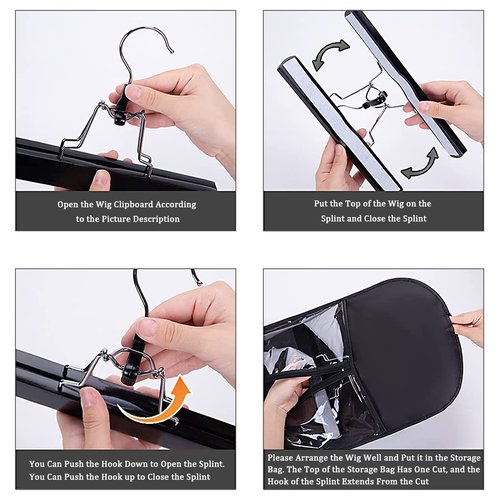 Open the Wig Clipboard According to the Picture Description

Put the Top of the Wig on the Splint and Close the Splint

You Can Push the Hook Down to Open the Splint. You Can Push the Hook up to Close the Splint

Please Arrange the Wig Well and Put it in the Storage Bag. The Top of the Storage Bag Has One Cut, and the Hook of the Splint Extends From the Cut