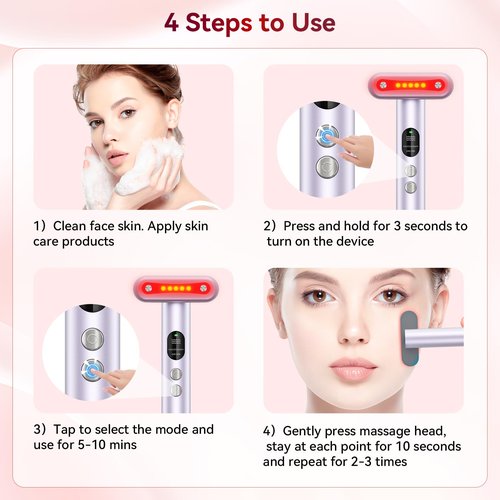 4 Steps to Use

1）Clean face skin. Apply skin care products

2）Press and hold for 3 seconds to turn on the device

3）Tap to select the mode and use for 5-10 mins

4）Gently press massage head, stay at each point for 10 seconds and repeat for 2-3 times