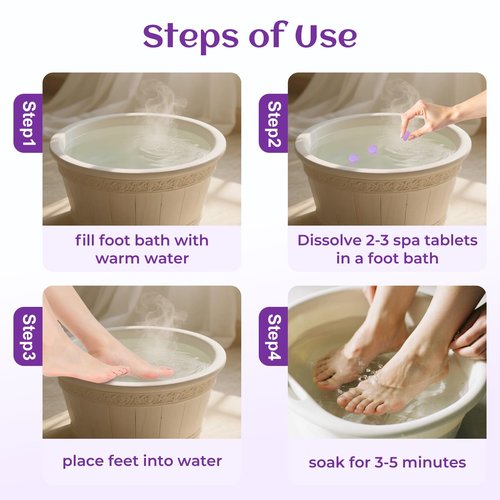 Steps of Use

Step1

fill foot bath with warm water

Step2

Dissolve 2-3 spa tablets in a foot bath

Step3

place feet into water

Step4

soak for 3-5 minutes