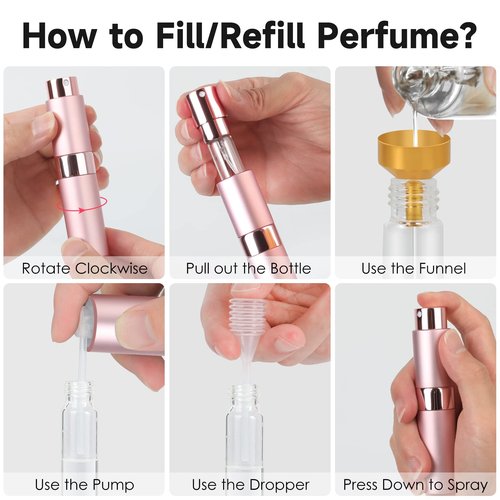 How to Fill/Refill Perfume?

Rotate Clockwise

Pull out the Bottle

Use the Funnel

Use the Pump

Use the Dropper

Press Down to Spray