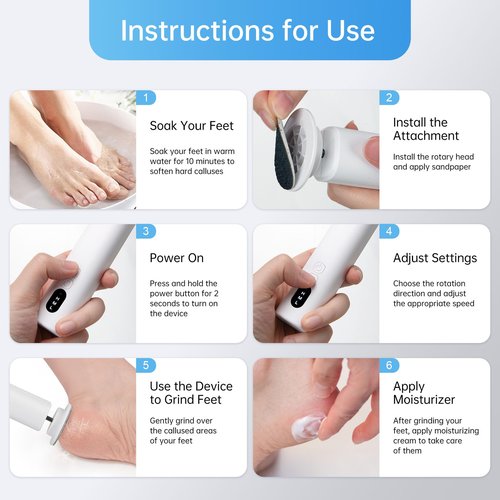 Instructions for Use

1

Soak Your Feet

Soak your feet in warm water for 10 minutes to soften hard calluses

2

Install the Attachment

Install the rotary head and apply sandpaper

3

Power On

Press and hold the power button for 2 seconds to turn on the device

4

Adjust Settings

Choose the rotation direction and adjust the appropriate speed

5

Use the Device to Grind Feet

Gently grind over the callused areas of your feet

6

Apply Moisturizer

After grinding your feet, apply moisturizing cream to take care of them