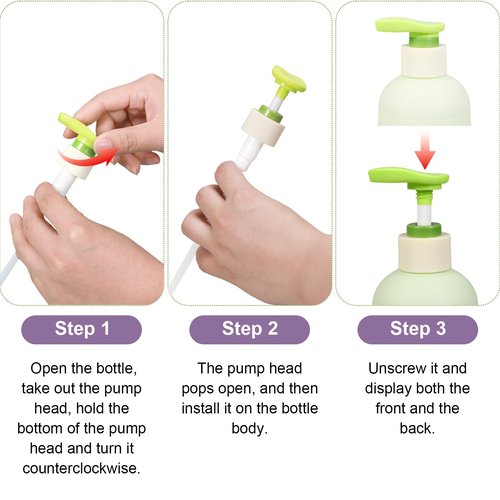 Step 1

Open the bottle, take out the pump head, hold the bottom of the pump head and turn it counterclockwise.

Step 2

The pump head pops open, and then install it on the bottle body.

Step 3

Unscrew it and display both the front and the back.