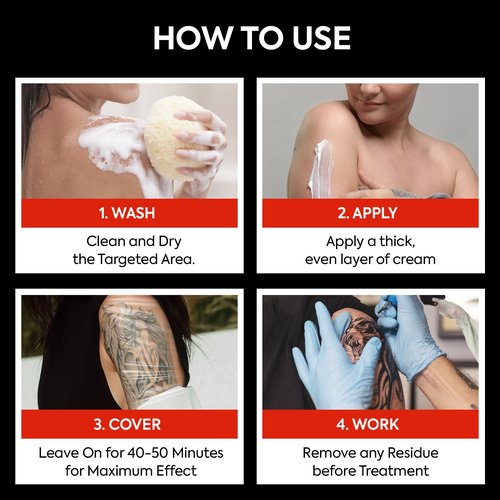 HOW TO USE

1. WASH

Clean and Dry the Targeted Area.

2. APPLY

Apply a thick, even layer of cream

3. COVER

Leave On for 40-50 Minutes for Maximum Effect

4. WORK

Remove any Residue before Treatment