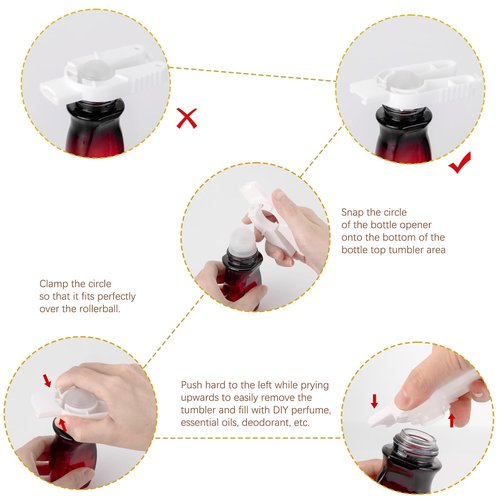 Snap the circle of the bottle opener onto the bottom of the bottle top tumbler area

Clamp the circle so that it fits perfectly over the rollerball.

Push hard to the left while prying upwards to easily remove the tumbler and fill with DIY perfume, essential oils, deodorant, etc.