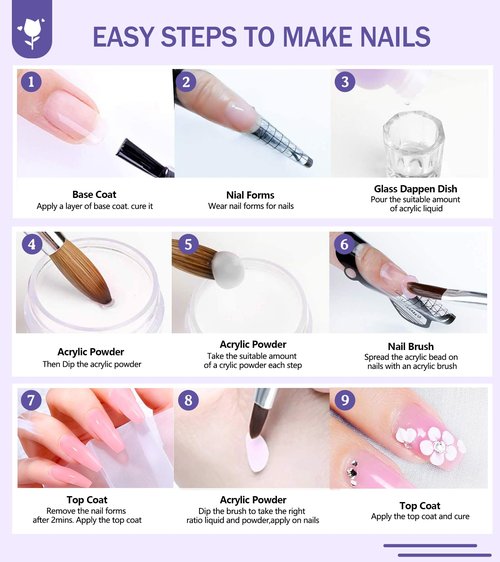 EASY STEPS TO MAKE NAILS

1

Base Coat
Apply a layer of base coat. cure it

2

Nial Forms
Wear nail forms for nails

3

Glass Dappen Dish
Pour the suitable amount of acrylic liquid

4

Acrylic Powder
Then Dip the acrylic powder

5

Acrylic Powder
Take the suitable amount of a crylic powder each step

6

Nail Brush
Spread the acrylic bead on nails with an acrylic brush

7

Top Coat
Remove the nail forms after 2mins. Apply the top coat

8

Acrylic Powder
Dip the brush to take the right ratio liquid and powder,apply on nails

9

Top Coat
Apply the top coat and cure