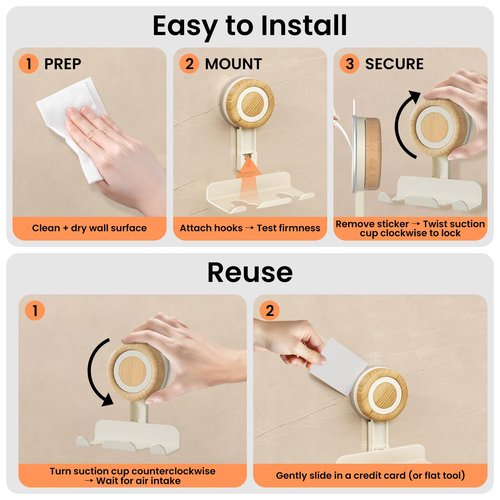 Easy to Install

1 PREP

Clean + dry wall surface

2 MOUNT

Attach hooks → Test firmness

3 SECURE

Remove sticker → Twist suction cup clockwise to lock

Reuse

1

Turn suction cup counterclockwise → Wait for air intake

2

Gently slide in a credit card (or flat tool)