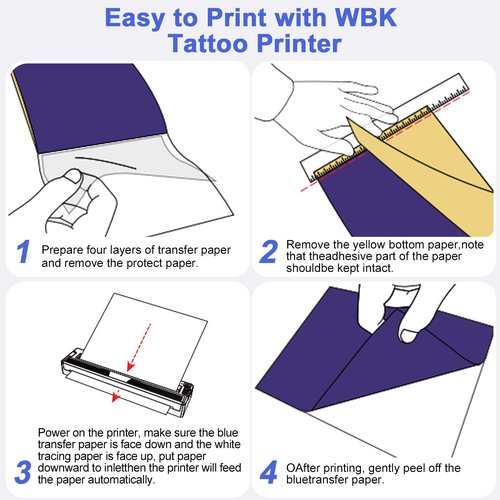 Easy to Print with WBK Tattoo Printer

1 Prepare four layers of transfer paper and remove the protect paper.

2 Remove the yellow bottom paper,note that theadhesive part of the paper shouldbe kept intact.

3 Power on the printer, make sure the blue transfer paper is face down and the white tracing paper is face up, put paper downward to inletthen the printer will feed the paper automatically.

4 OAfter printing, gently peel off the bluetransfer paper.