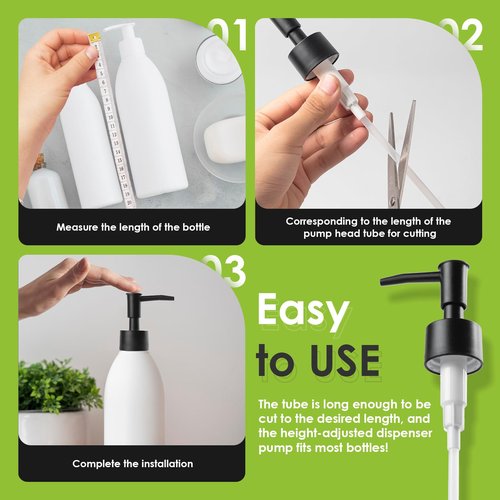 01

Measure the length of the bottle

02

Corresponding to the length of the pump head tube for cutting

03

Complete the installation

Easy to USE

The tube is long enough to be cut to the desired length, and the height-adjusted dispenser pump fits most bottles!