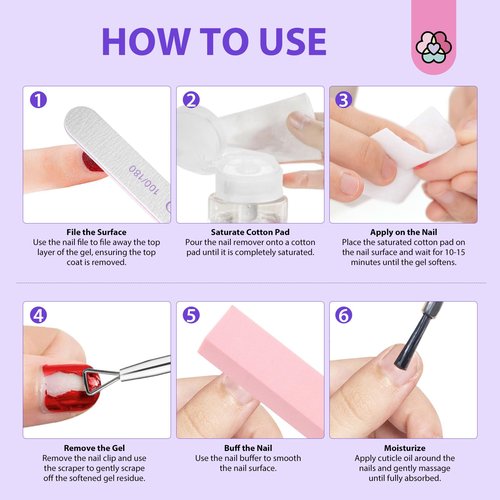 HOW TO USE

1

100/180

File the Surface
Use the nail file to file away the top layer of the gel, ensuring the top coat is removed.

2

Saturate Cotton Pad
Pour the nail remover onto a cotton pad until it is completely saturated.

3

Apply on the Nail
Place the saturated cotton pad on the nail surface and wait for 10-15 minutes until the gel softens.

4

Remove the Gel
Remove the nail clip and use the scraper to gently scrape off the softened gel residue.

5

Buff the Nail
Use the nail buffer to smooth the nail surface.

6

Moisturize
Apply cuticle oil around the nails and gently massage until fully absorbed.