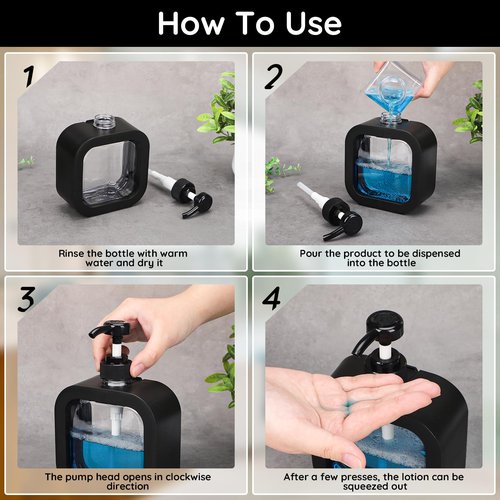 How To Use

1

Rinse the bottle with warm water and dry it

2

Pour the product to be dispensed into the bottle

3

The pump head opens in clockwise direction

4

After a few presses, the lotion can be squeezed out