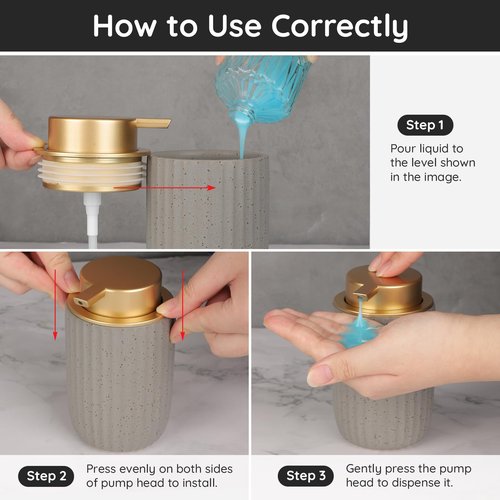 How to Use Correctly

Step 1
Pour liquid to the level shown in the image.

Step 2
Press evenly on both sides of pump head to install.

Step 3
Gently press the pump head to dispense it.