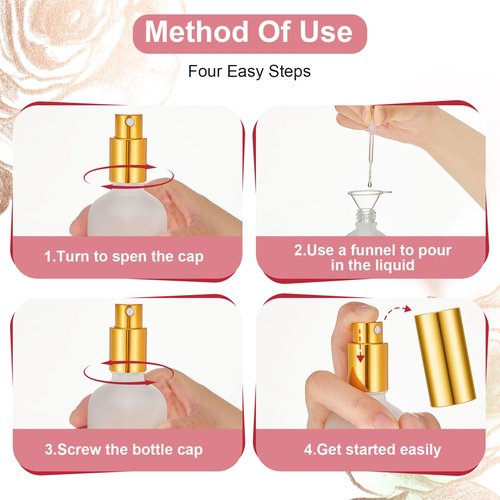 Method Of Use

Four Easy Steps

1.Turn to spen the cap

2.Use a funnel to pour in the liquid

3.Screw the bottle cap

4.Get started easily