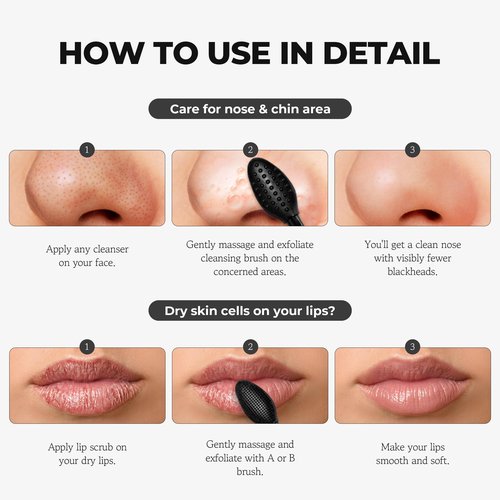 HOW TO USE IN DETAIL

Care for nose & chin area

1

Apply any cleanser on your face.

2

Gently massage and exfoliate cleansing brush on the concerned areas.

3

You'll get a clean nose with visibly fewer blackheads.

Dry skin cells on your lips?

1

Apply lip scrub on your dry lips.

2

Gently massage and exfoliate with A or B brush.

3

Make your lips smooth and soft.