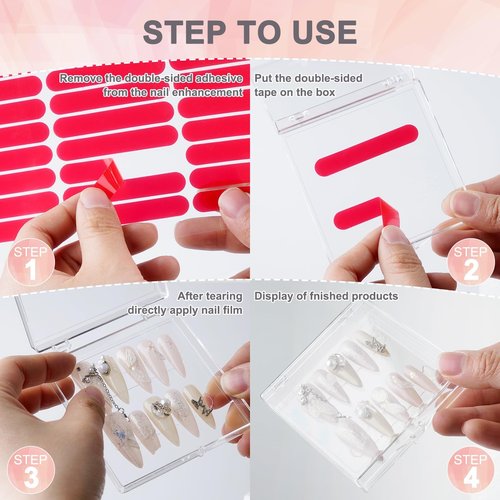 STEP TO USE

Remove the double-sided adhesive from the nail enhancement

STEP 1

Put the double-sided tape on the box

STEP 2

After tearing directly apply nail film

STEP 3

Display of fnished products

STEP 4