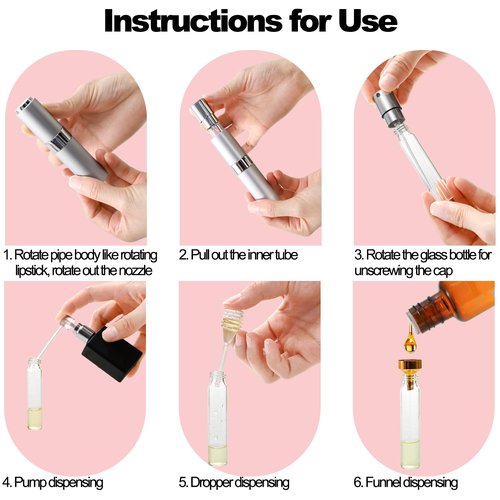 Instructions for Use

1. Rotate pipe body like rotating lipstick, rotate out the nozzle

2. Pull out the inner tube

3. Rotate the glass bottle for unscrewing the cap

4. Pump dispensing

5. Dropper dispensing

6. Funnel dispensing