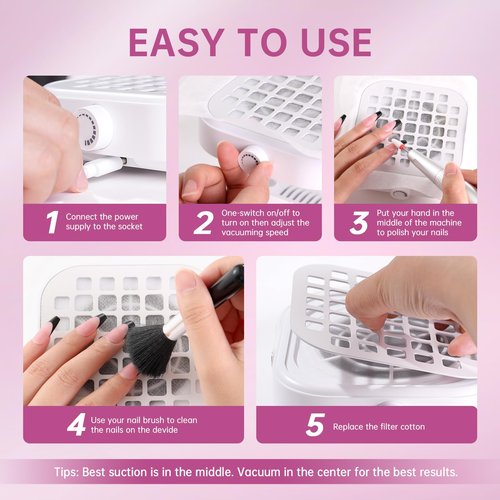 EASY TO USE

1 Connect the power supply to the socket

2 One-switch on/off to turn on then adjust the vacuuming speed

3 Put your hand in the middle of the machine to polish your nails

4 Use your nail brush to clean the nails on the devide

5 Replace the filter cotton

Tips: Best suction is in the middle. Vacuum in the center for the best results.