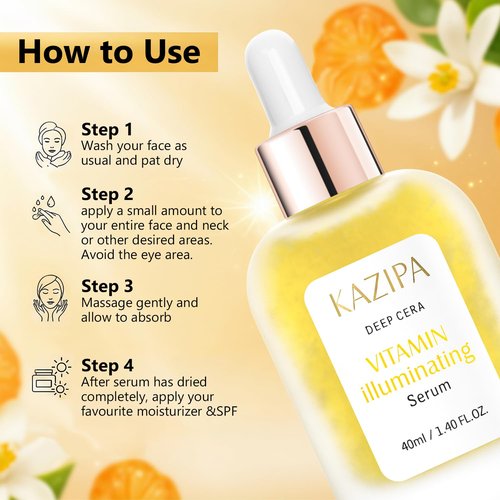 How to Use

Step 1
Wash your face as usual and pat dry

Step 2
apply a small amount to your entire face and neck or other desired areas. Avoid the eye area.

Step 3
Massage gently and allow to absorb

Step 4
After serum has dried completely, apply your favourite moisturizer &SPF

KAZIPA
DEEP CERA
VITAMIN illuminating
Serum
40ml / 1.40 FL.OZ.