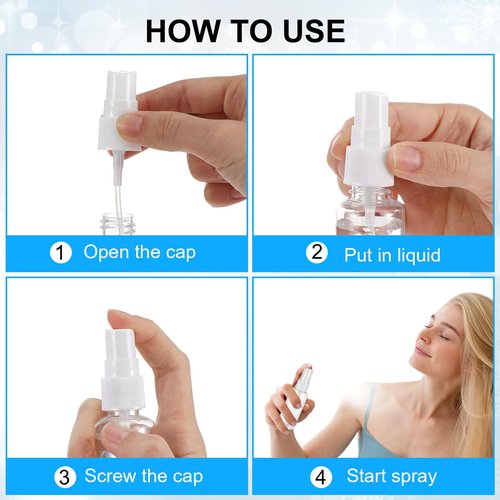 HOW TO USE

1 Open the cap

2 Put in liquid

3 Screw the cap

4 Start spray