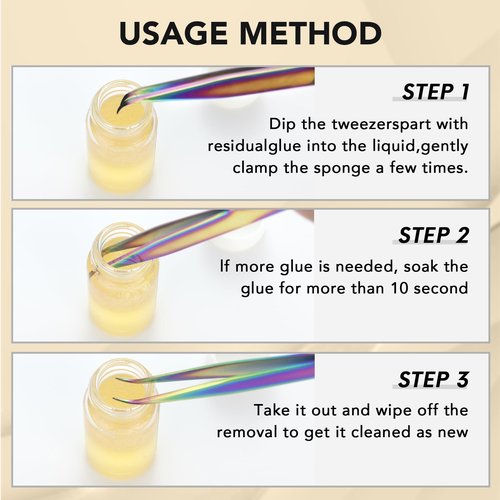 USAGE METHOD

STEP 1

Dip the tweezerspart with residualglue into the liquid,gently clamp the sponge a few times.

STEP 2

If more glue is needed, soak the glue for more than 10 second

STEP 3

Take it out and wipe off the removal to get it cleaned as new