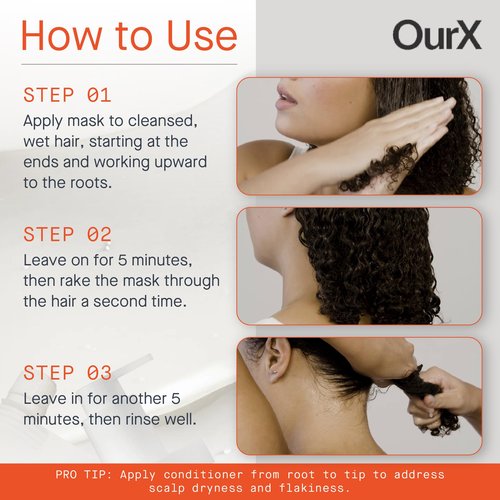 How to Use

OurX

STEP 01
Apply mask to cleansed, wet hair, starting at the ends and working upward to the roots.

STEP 02
Leave on for 5 minutes, then rake the mask through the hair a second time.

STEP 03
Leave in for another 5 minutes, then rinse well.

PRO TIP: Apply conditioner from root to tip to address scalp dryness and flakiness.