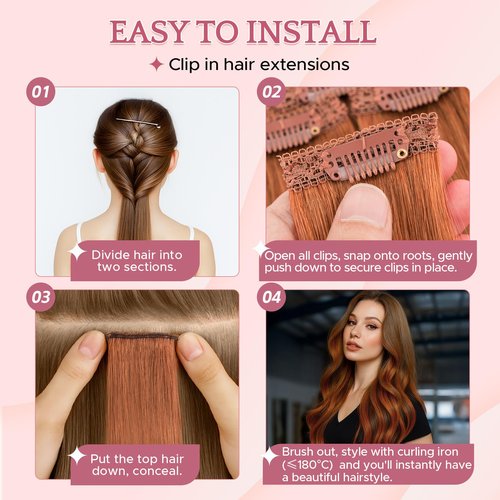 EASY TO INSTALL

Clip in hair extensions

01

Divide hair into two sections.

02

Open all clips, snap onto roots, gently push down to secure clips in place.

03

Put the top hair down, conceal.

04

Brush out, style with curling iron (≤180°C) and you'll instantly have a beautiful hairstyle.