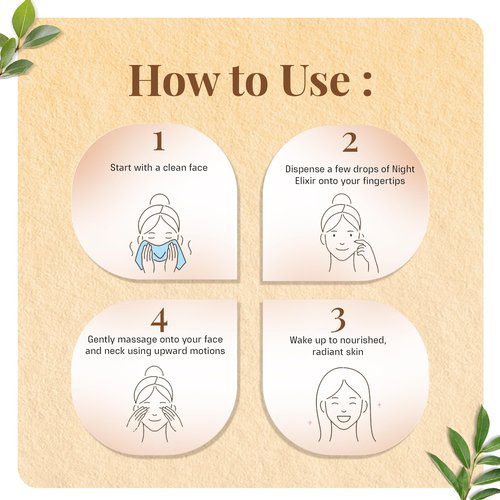 How to Use :

1
Start with a clean face

2
Dispense a few drops of Night Elixir onto your fingertips

4
Gently massage onto your face and neck using upward motions

3
Wake up to nourished, radiant skin