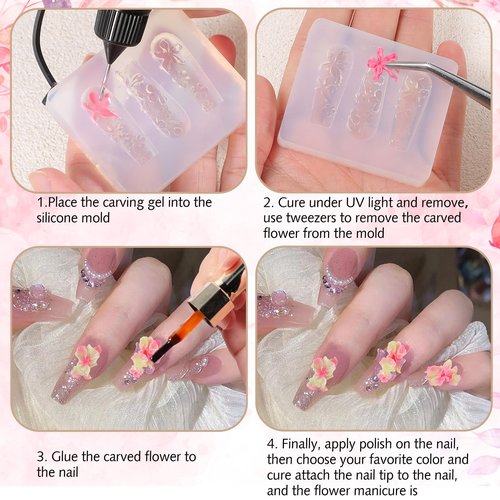 1.Place the carving gel into the silicone mold

2. Cure under UV light and remove, use tweezers to remove the carved flower from the mold

3. Glue the carved flower to the nail

4. Finally, apply polish on the nail, then choose your favorite color and cure attach the nail tip to the nail, and the flower manicure is