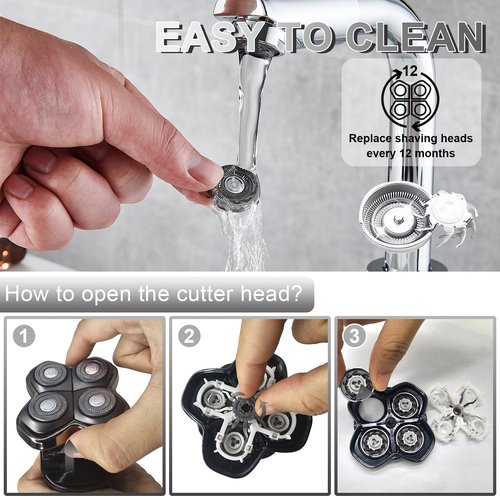 EASY TO CLEAN

12

Replace shaving heads every 12 months

How to open the cutter head?

1

2

3