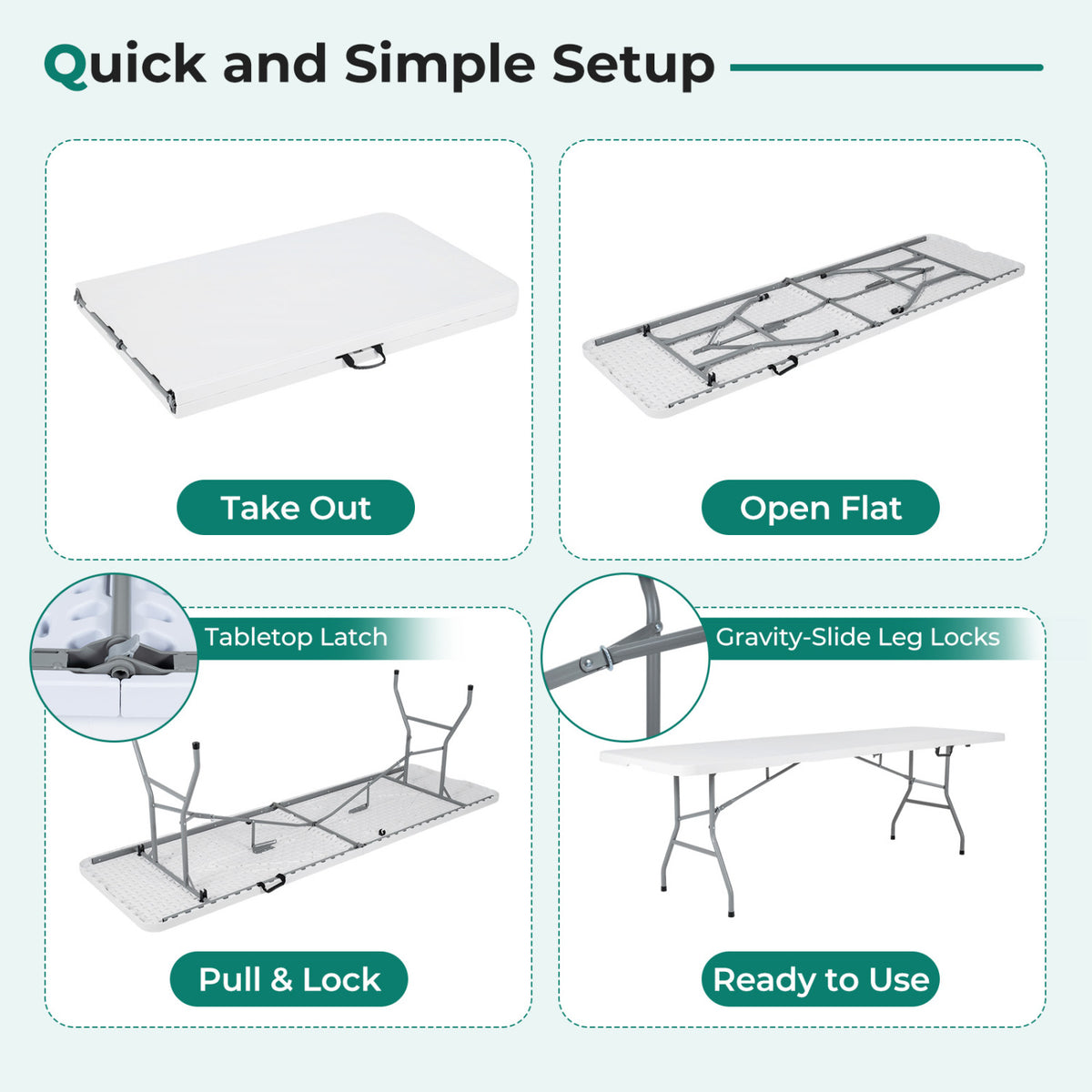 Quick and Simple Setup

Take Out

Open Flat

Tabletop Latch

Pull & Lock

Gravity-Slide Leg Locks

Ready to Use