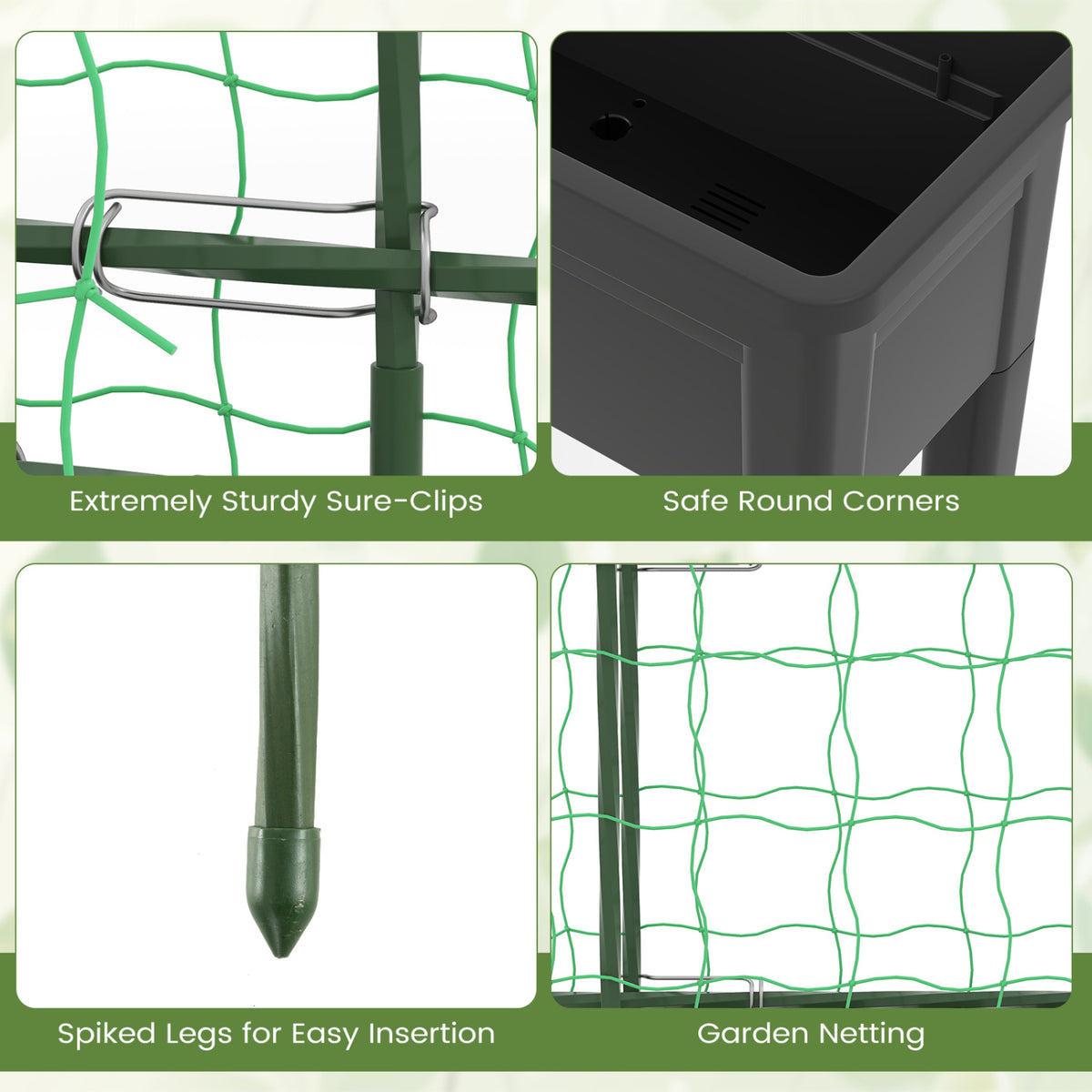 Extremely Sturdy Sure-Clips

Safe Round Corners

Spiked Legs for Easy Insertion

Garden Netting