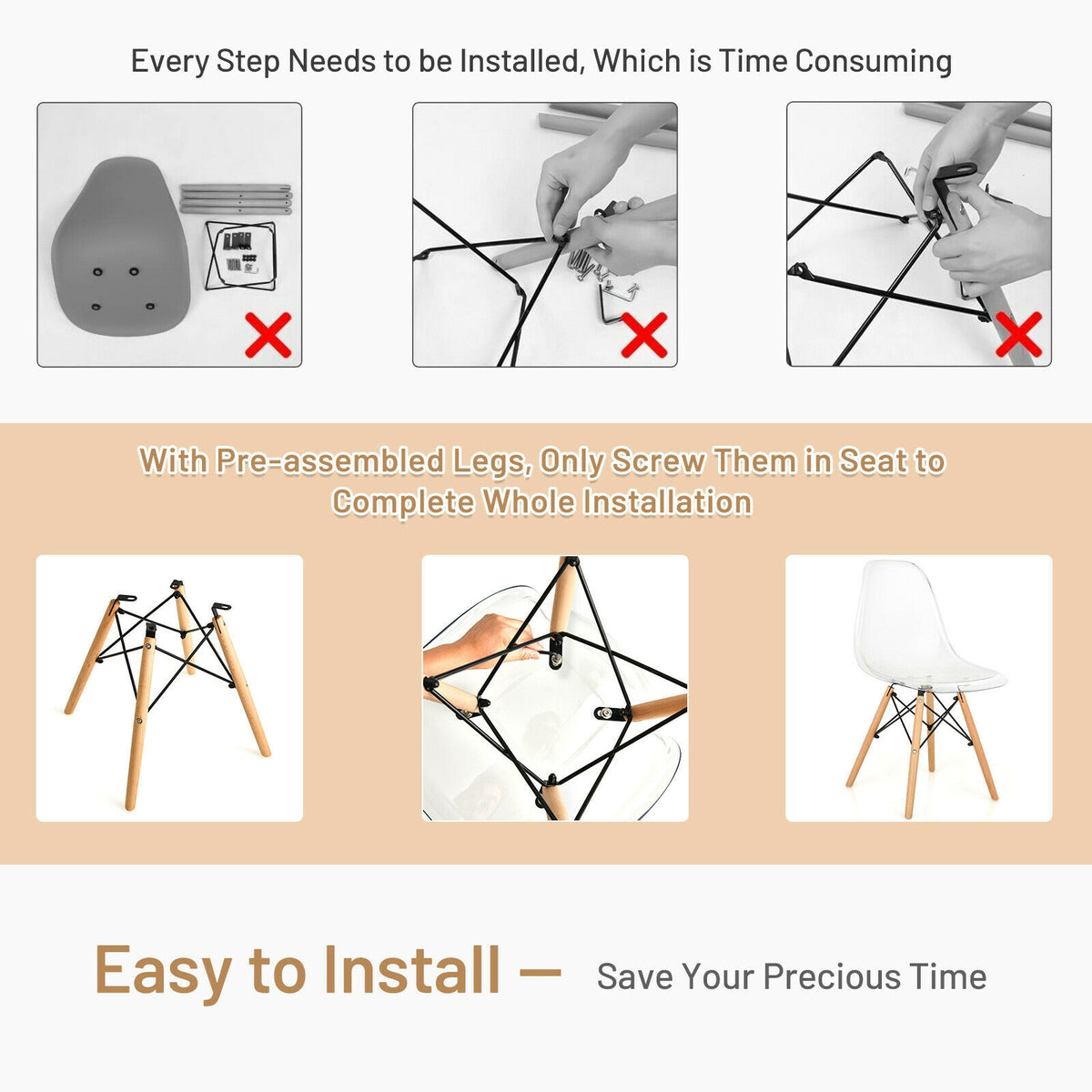 Every Step Needs to be Installed, Which is Time Consuming

With Pre-assembled Legs, Only Screw Them in Seat to Complete Whole Installation

Easy to Install — Save Your Precious Time