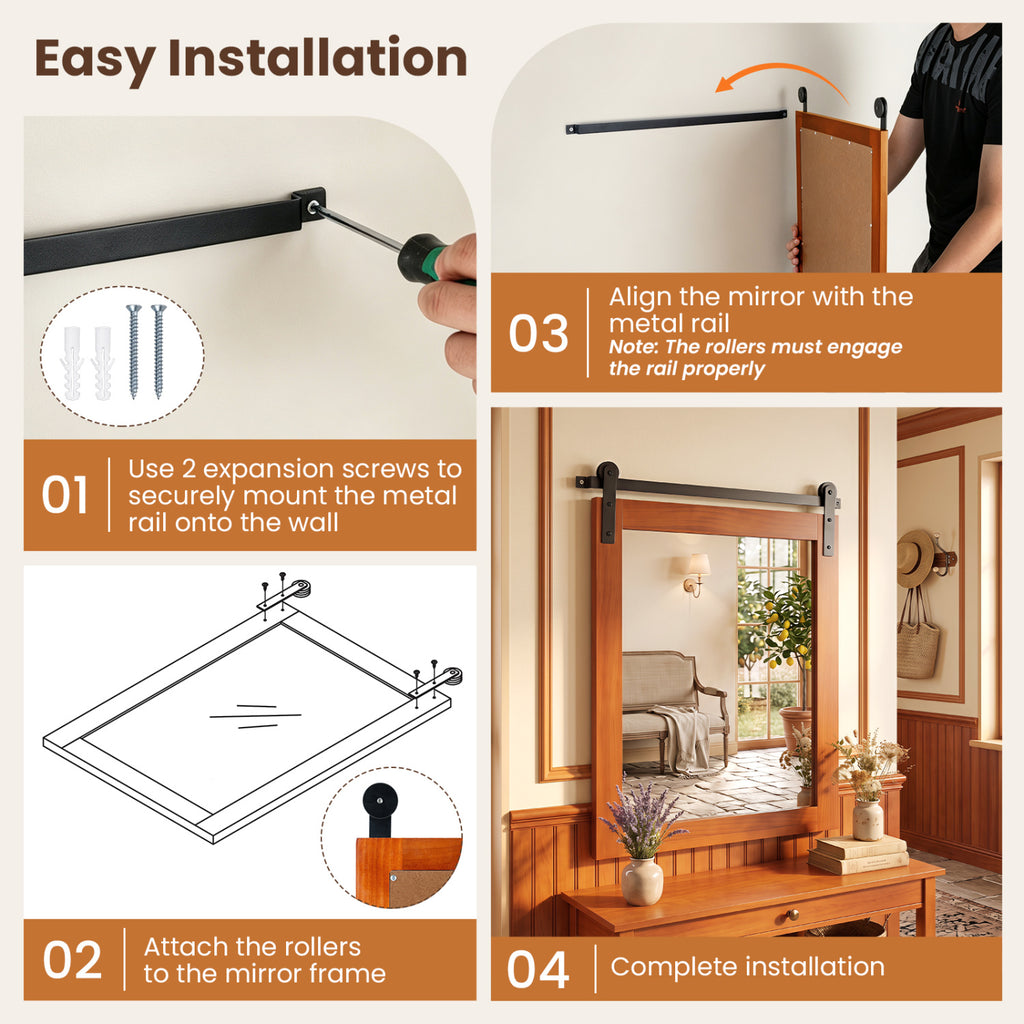 Easy Installation

01 Use 2 expansion screws to securely mount the metal rail onto the wall

02 Attach the rollers to the mirror frame

03 Align the mirror with the metal rail
Note: The rollers must engage the rail properly

04 Complete installation